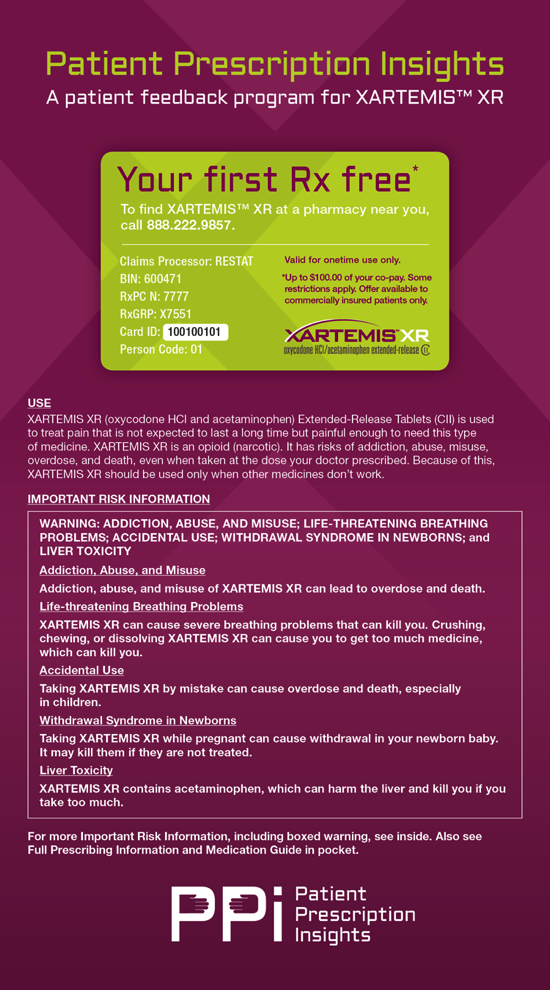 Patient Prescription Insights
A patient feedback program for XARTEMIS™ XR

Your first Rx free*
To find XARTEMIS™ XR at a pharmacy near you, call 888.222.9857.

Claims Processor: RESTAT
BIN: 600471
RxPC N: 7777
RxGRP: X7551
Card ID: 100100101
Person Code: 01

Valid for onetime use only.
*Up to $100.00 of your co-pay. Some restrictions apply. Offer available to commercially insured patients only.

XARTEMIS XR
oxycodone HCl/acetaminophen extended-release CII

USE
XARTEMIS XR (oxycodone HCl and acetaminophen) Extended-Release Tablets (CII) is used to treat pain that is not expected to last a long time but painful enough to need this type of medicine. XARTEMIS XR is an opioid (narcotic). It has risks of addiction, abuse, misuse, overdose, and death, even when taken at the dose your doctor prescribed. Because of this, XARTEMIS XR should be used only when other medicines don't work.

IMPORTANT RISK INFORMATION
WARNING: ADDICTION, ABUSE, AND MISUSE; LIFE-THREATENING BREATHING PROBLEMS; ACCIDENTAL USE; WITHDRAWAL SYNDROME IN NEWBORNS; and LIVER TOXICITY

Addiction, Abuse, and Misuse
Addiction, abuse, and misuse of XARTEMIS XR can lead to overdose and death.

Life-threatening Breathing Problems
XARTEMIS XR can cause severe breathing problems that can kill you. Crushing, chewing, or dissolving XARTEMIS XR can cause you to get too much medicine, which can kill you.

Accidental Use
Taking XARTEMIS XR by mistake can cause overdose and death, especially in children.

Withdrawal Syndrome in Newborns
Taking XARTEMIS XR while pregnant can cause withdrawal in your newborn baby. It may kill them if they are not treated.

Liver Toxicity
XARTEMIS XR contains acetaminophen, which can harm the liver and kill you if you take too much.

For more Important Risk Information, including boxed warning, see inside. Also see Full Prescribing Information and Medication Guide in pocket.

PPi Patient Prescription Insights