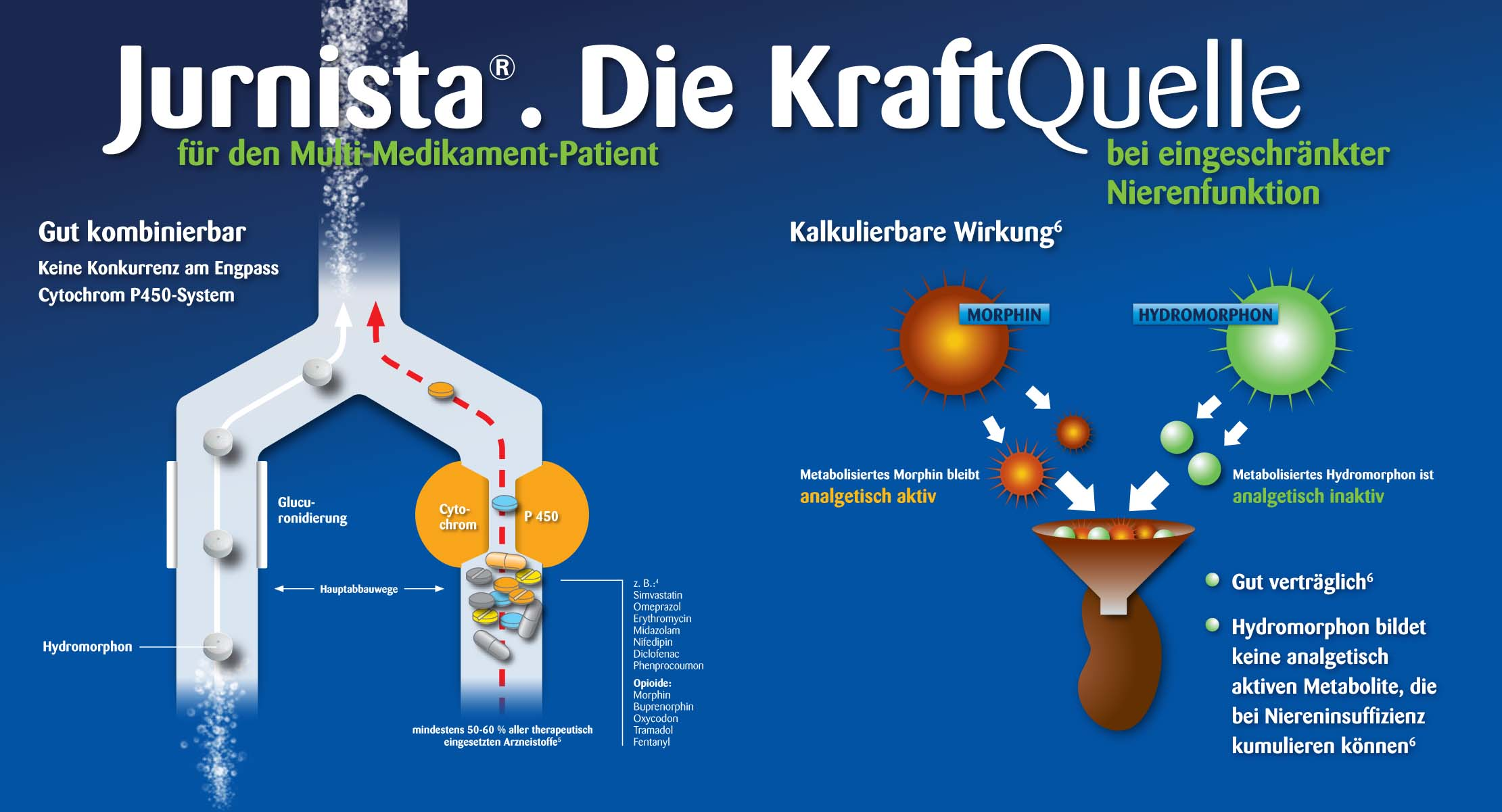 Jurnista®. Die KraftQuelle

für den Multi-Medikament-Patient

bei eingeschränkter Nierenfunktion

Gut kombinierbar

Keine Konkurrenz am Engpass Cytochrom P450-System

Glucuronidierung

Cytochrom P 450

Hauptabbauwege

Hydromorphon

mindestens 50-60 % aller therapeutisch eingesetzten Arzneistoffe$^5$

z. B.:$^4$
Simvastatin
Omeprazol
Erythromycin
Midazolam
Nifedipin
Diclofenac
Phenprocoumon

Opioide:
Morphin
Buprenorphin
Oxycodon
Tramadol
Fentanyl

Kalkulierbare Wirkung$^6$

MORPHIN

HYDROMORPHON

Metabolisiertes Morphin bleibt analgetisch aktiv

Metabolisiertes Hydromorphon ist analgetisch inaktiv

Gut verträglich$^6$

Hydromorphon bildet keine analgetisch aktiven Metabolite, die bei Niereninsuffizienz kumulieren können$^6$