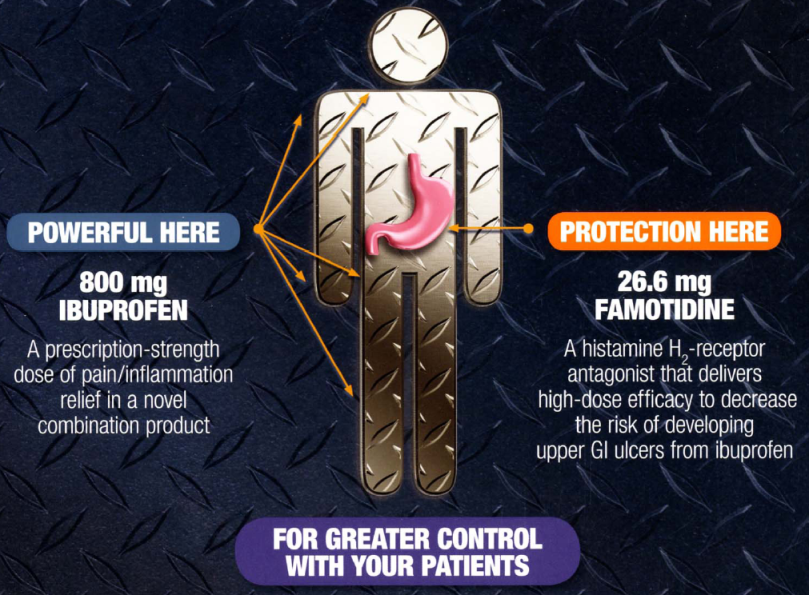 POWERFUL HERE

800 mg IBUPROFEN

A prescription-strength dose of pain/inflammation relief in a novel combination product

PROTECTION HERE

26.6 mg FAMOTIDINE

A histamine $H_2$-receptor antagonist that delivers high-dose efficacy to decrease the risk of developing upper GI ulcers from ibuprofen

FOR GREATER CONTROL WITH YOUR PATIENTS